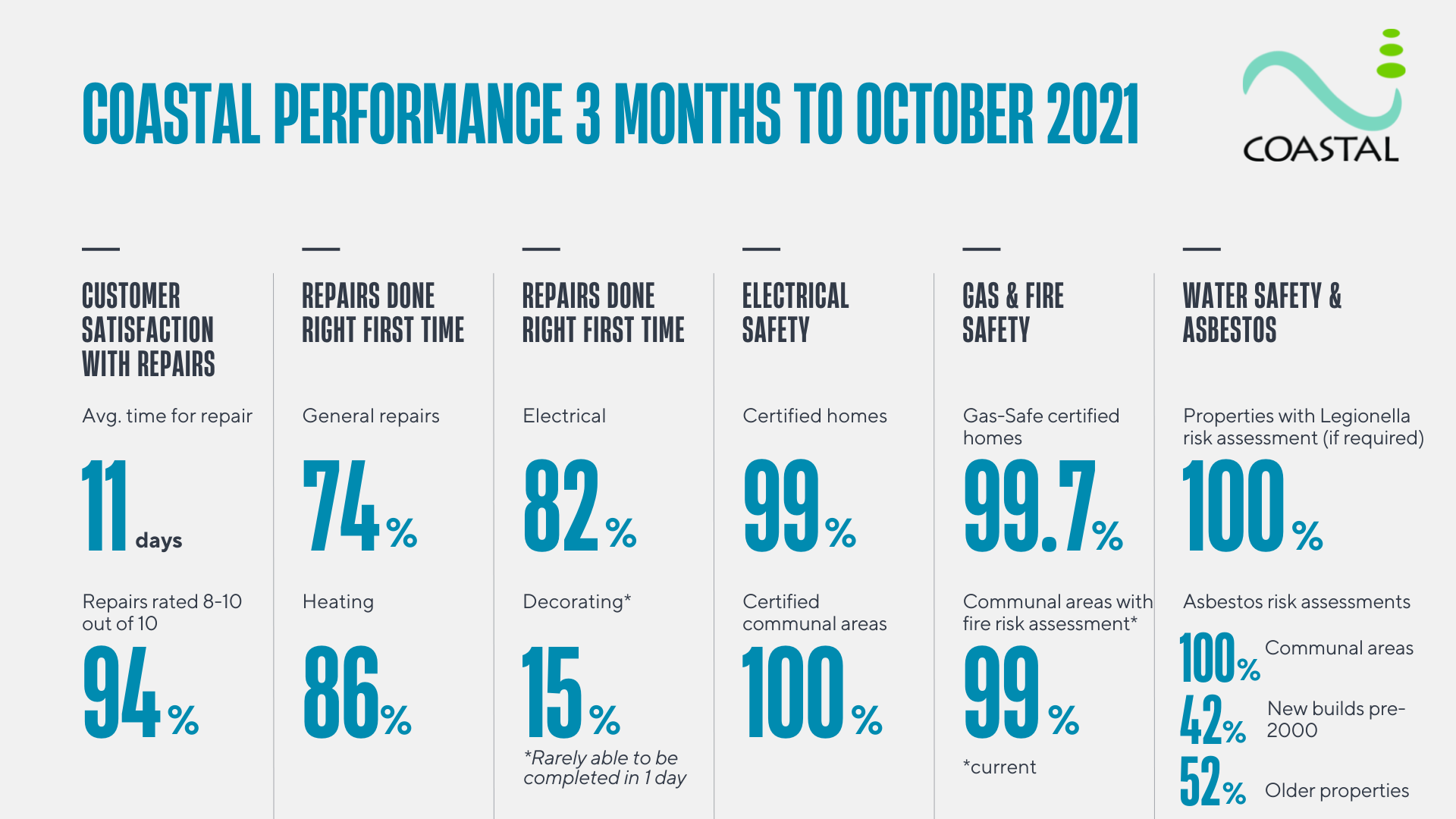 COASTAL PERFORMANCE 3 MONTHS TO OCTOBER 2021

COASTAL

CUSTOMER SATISFACTION WITH REPAIRS

Avg. time for repair

11 days

Repairs rated 8-10 out of 10

94%

REPAIRS DONE RIGHT FIRST TIME

General repairs

74%

Heating

86%

REPAIRS DONE RIGHT FIRST TIME

Electrical

82%

Decorating*

15%

*Rarely able to be completed in 1 day

ELECTRICAL SAFETY

Certified homes

99%

Certified communal areas

100%

GAS & FIRE SAFETY

Gas-Safe certified homes

99.7%

Communal areas with fire risk assessment*

99%

*current

WATER SAFETY & ASBESTOS

Properties with Legionella risk assessment (if required)

100%

Asbestos risk assessments

100% Communal areas

42% New builds pre-2000

52% Older properties