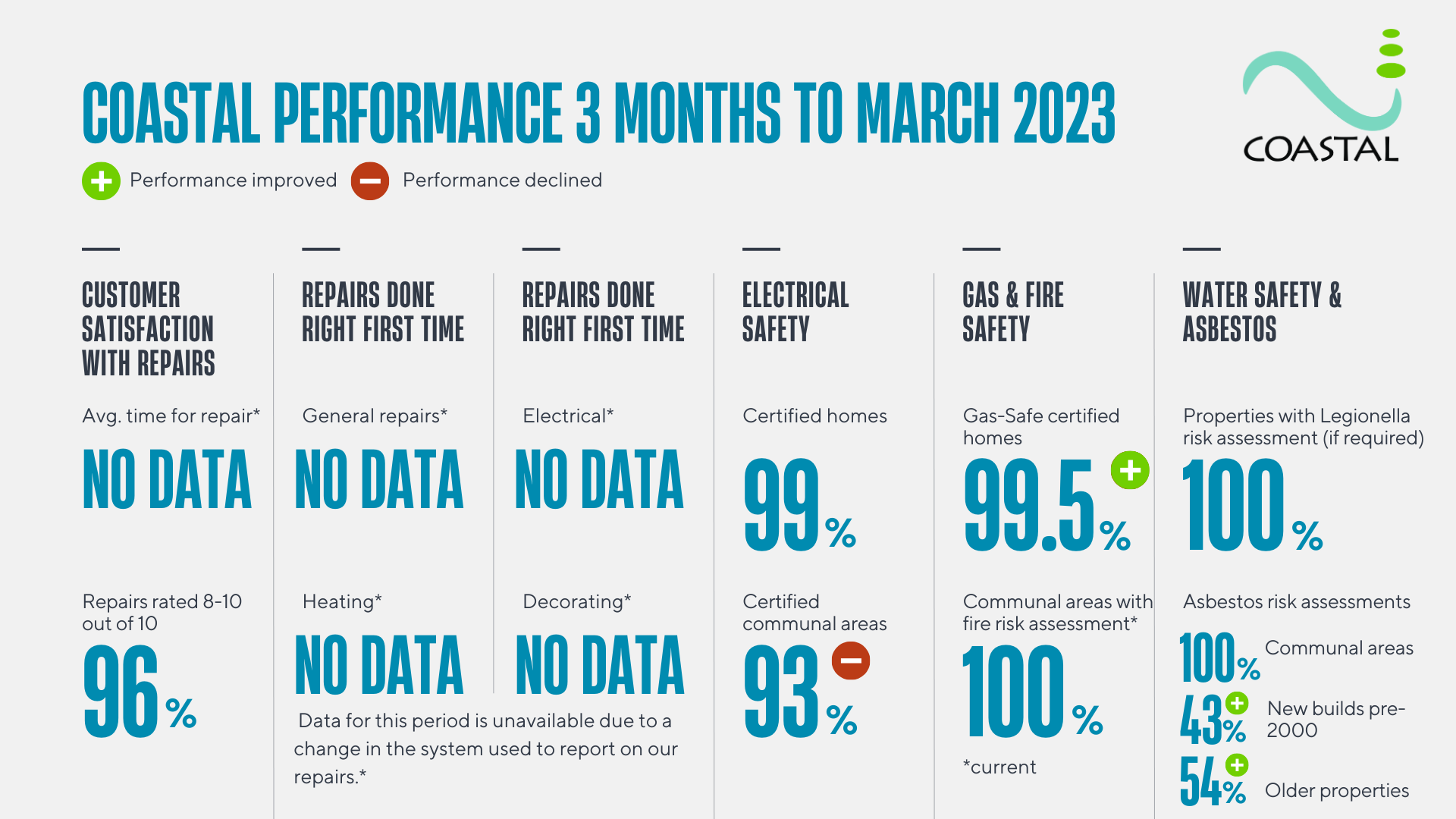 COASTAL PERFORMANCE 3 MONTHS TO MARCH 2023

COASTAL

Performance improved Performance declined

CUSTOMER SATISFACTION WITH REPAIRS

Avg. time for repair*

NO DATA

Repairs rated 8-10 out of 10

96%

REPAIRS DONE RIGHT FIRST TIME

General repairs*

NO DATA

Heating*

NO DATA

REPAIRS DONE RIGHT FIRST TIME

Electrical*

NO DATA

Decorating*

NO DATA

Data for this period is unavailable due to a change in the system used to report on our repairs.*

ELECTRICAL SAFETY

Certified homes

99%

Certified communal areas

93%

GAS & FIRE SAFETY

Gas-Safe certified homes

99.5%

Communal areas with fire risk assessment*

100%

*current

WATER SAFETY & ASBESTOS

Properties with Legionella risk assessment (if required)

100%

Asbestos risk assessments

100% Communal areas

43% New builds pre-2000

54% Older properties